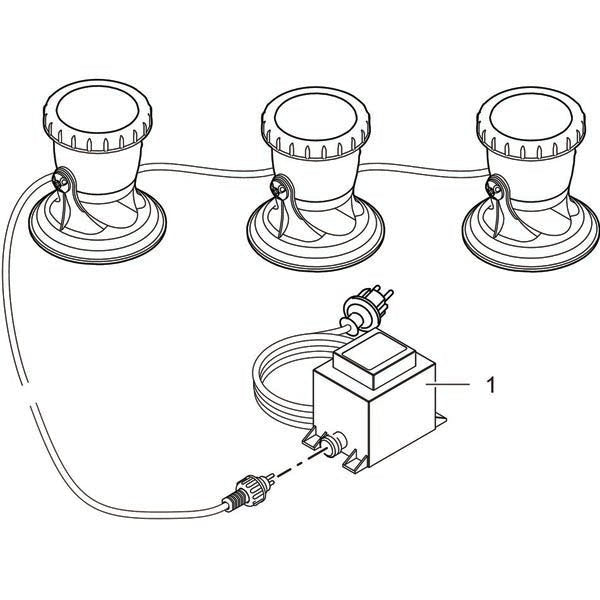 1